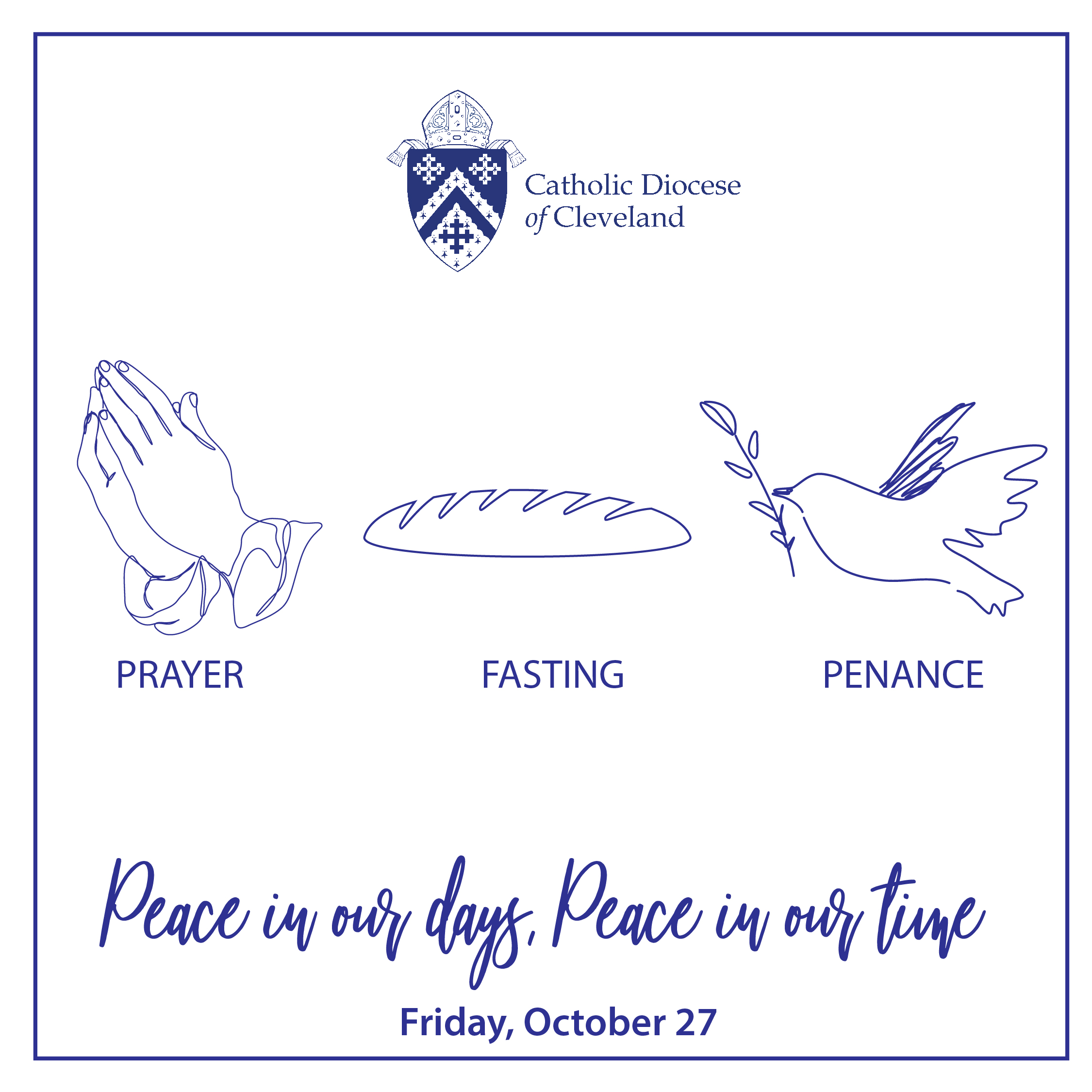 Catholic Diocese of Cleveland

PRAYER

FASTING

PENANCE

Peace in our days, Peace in our time

Friday, October 27